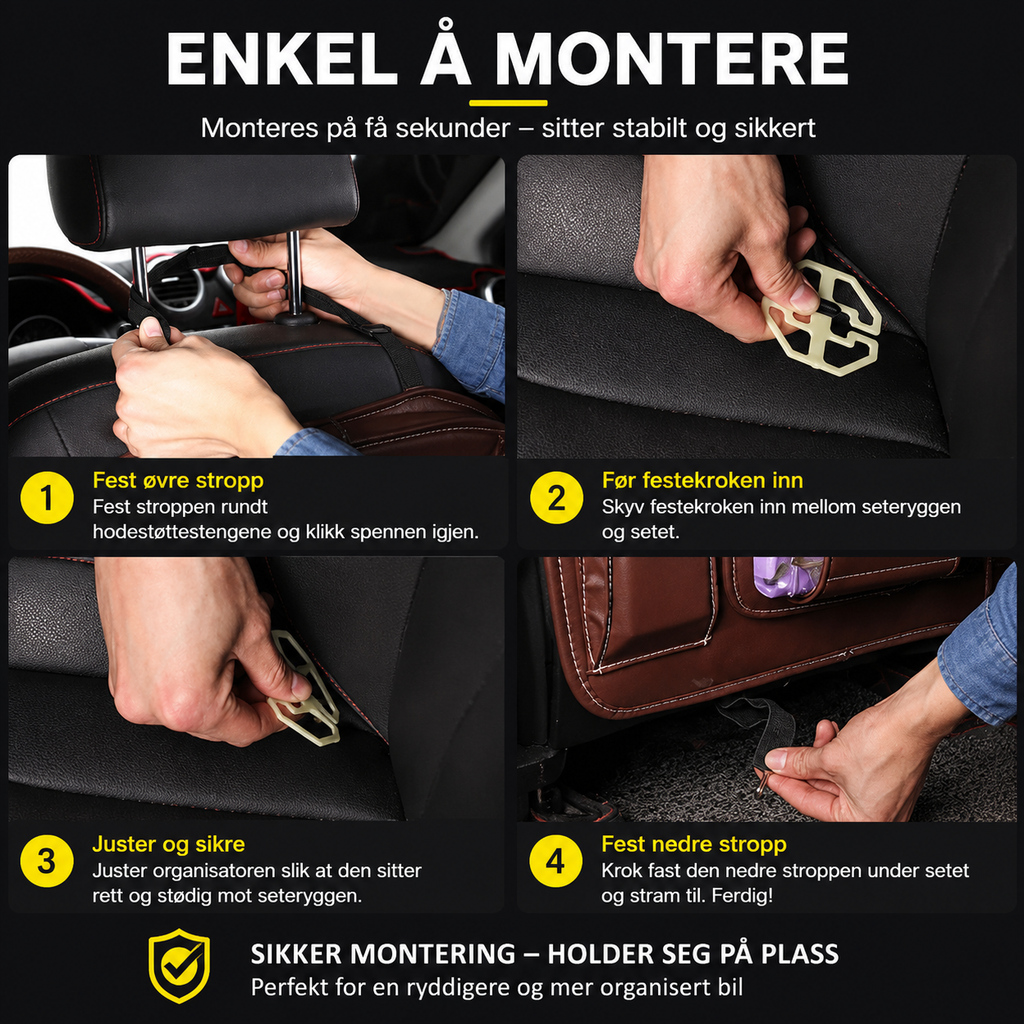 ENKEL Å MONTERE

Monteres på få sekunder – sitter stabilt og sikkert

1
Fest øvre stropp
Fest stroppen rundt hodestøttestengene og klikk spennen igjen.

2
Før festekroken inn
Skyv festekroken inn mellom seteryggen og setet.

3
Juster og sikre
Juster organisatoren slik at den sitter rett og stødig mot seteryggen.

4
Fest nedre stropp
Krok fast den nedre stroppen under setet og stram til. Ferdig!

SIKKER MONTERING – HOLDER SEG PÅ PLASS
Perfekt for en ryddigere og mer organisert bil